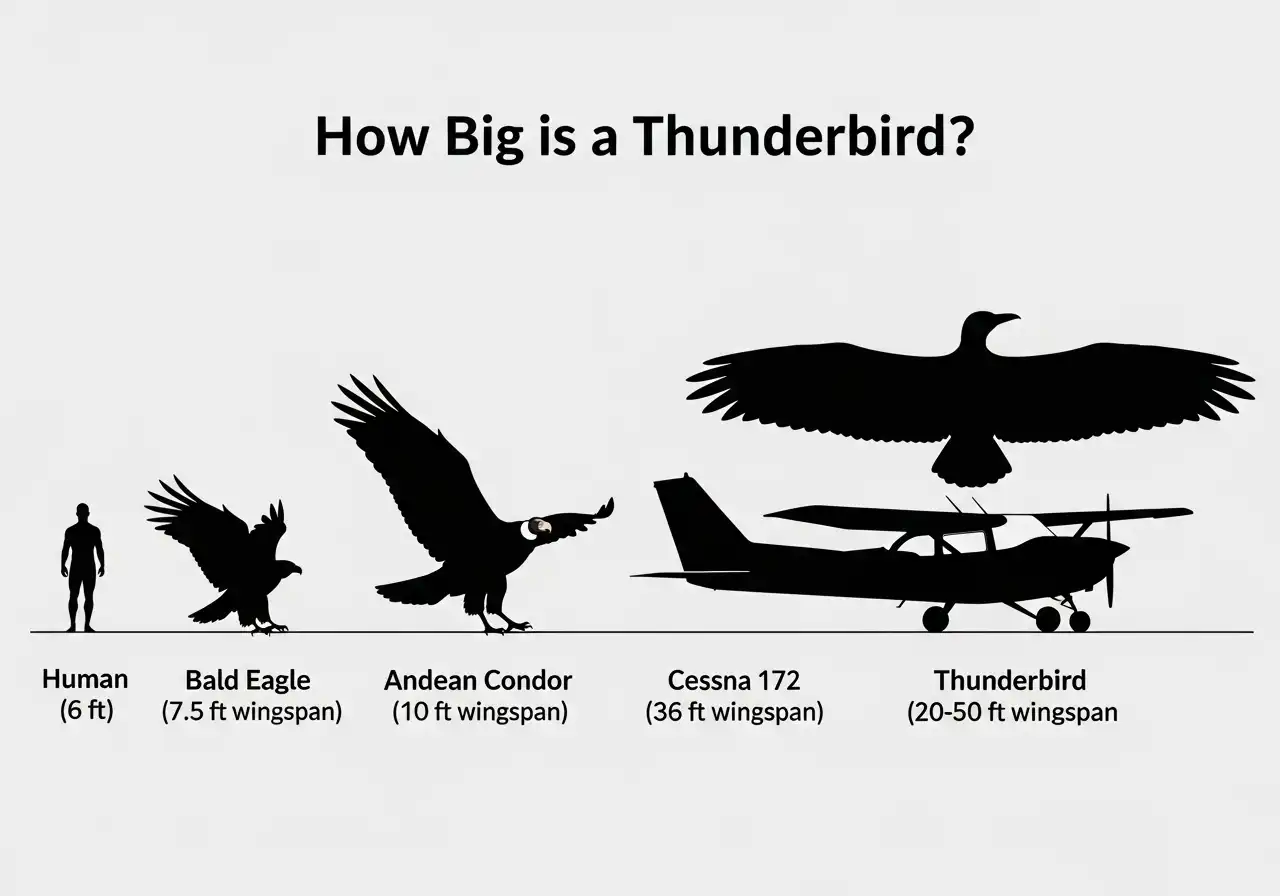 How Big is a Thunderbird?

Human
(6 ft)

Bald Eagle
(7.5 ft wingspan)

Andean Condor
(10 ft wingspan)

Cessna 172
(36 ft wingspan)

Thunderbird
(20-50 ft wingspan