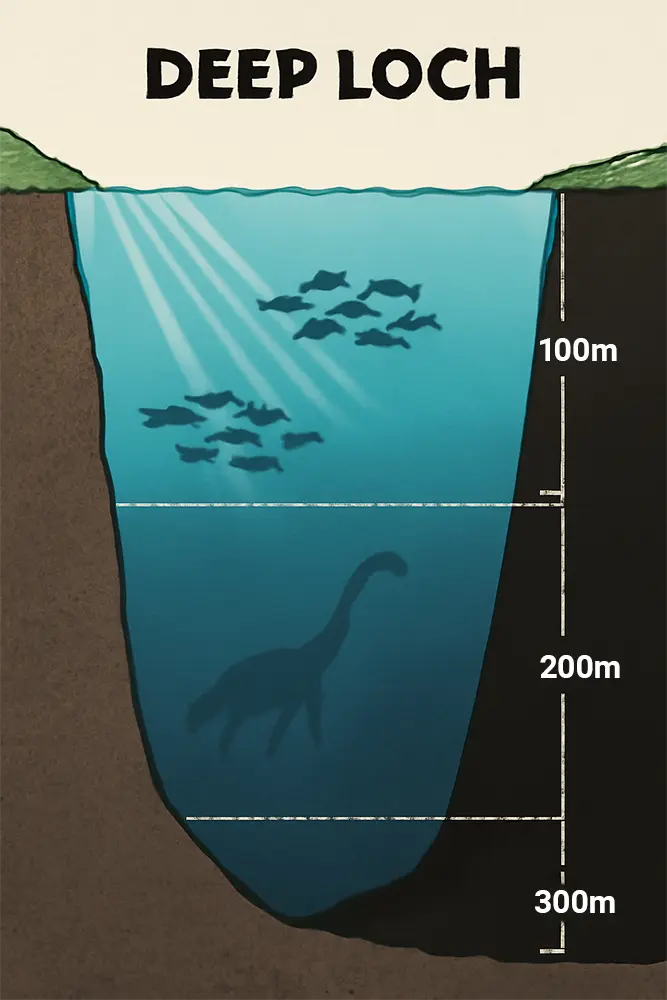 DEEP LOCH

100m

200m

300m