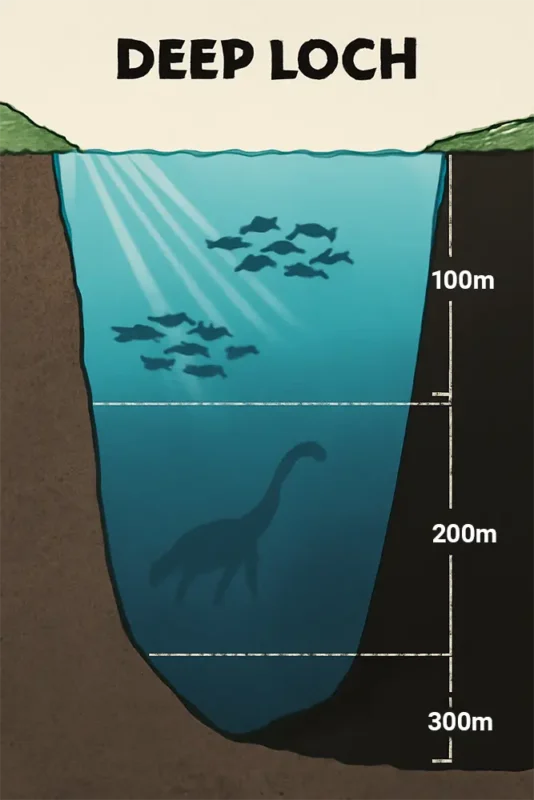 DEEP LOCH

100m

200m

300m