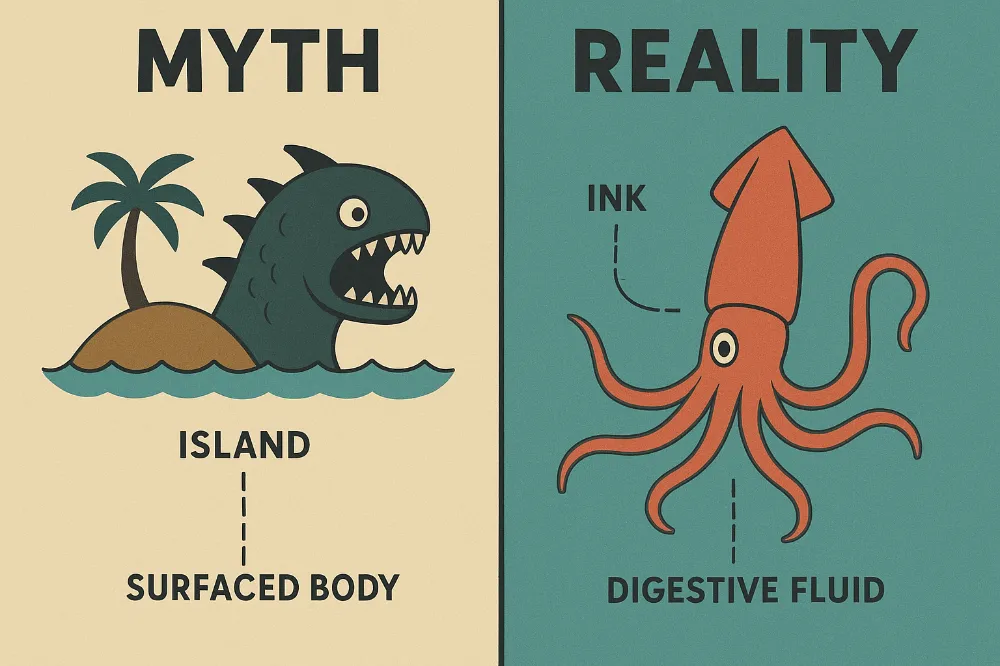 MYTH

ISLAND

SURFACED BODY

REALITY

INK

DIGESTIVE FLUID