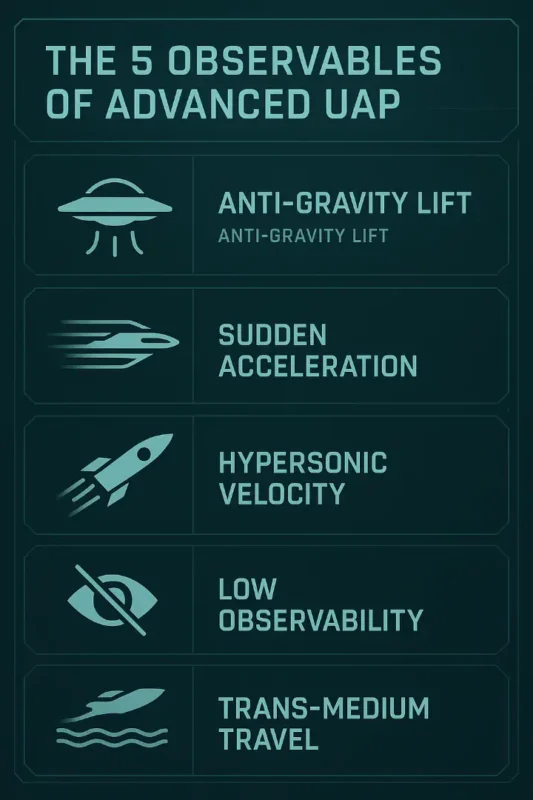 THE 5 OBSERVABLES OF ADVANCED UAP

ANTI-GRAVITY LIFT
ANTI-GRAVITY LIFT

SUDDEN ACCELERATION

HYPERSONIC VELOCITY

LOW OBSERVABILITY

TRANS-MEDIUM TRAVEL