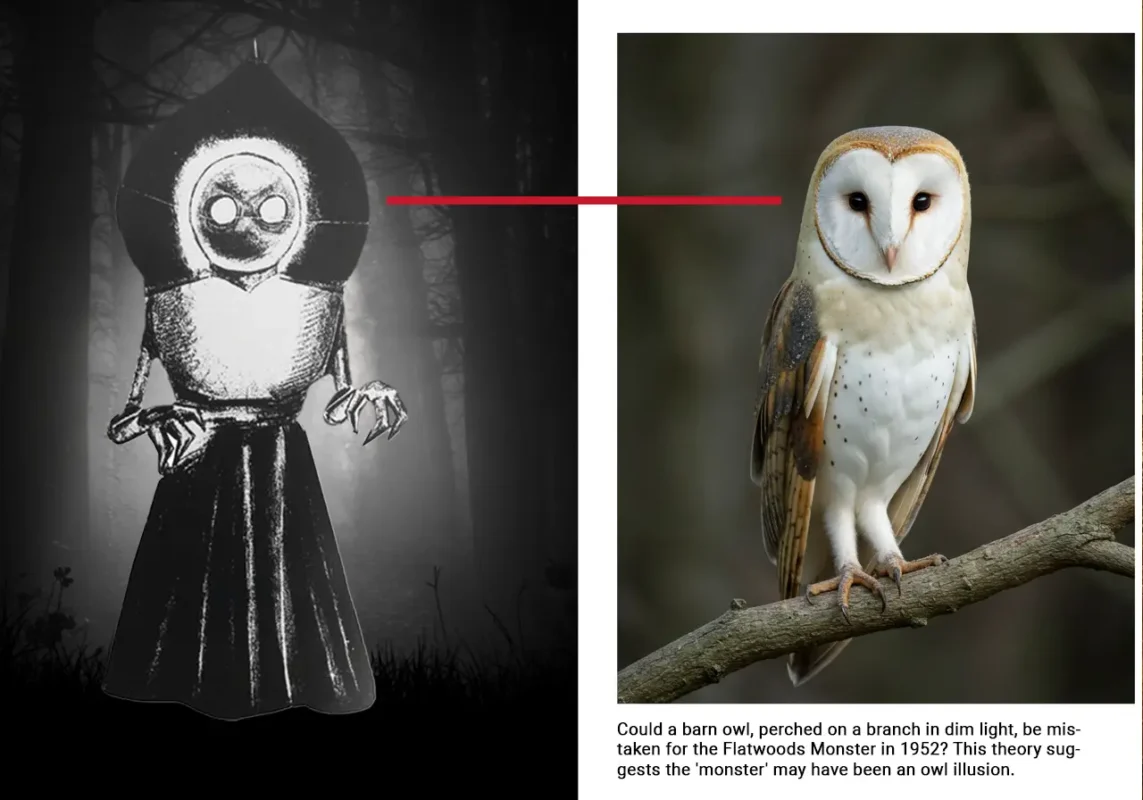 Could a barn owl, perched on a branch in dim light, be mistaken for the Flatwoods Monster in 1952? This theory suggests the 'monster' may have been an owl illusion.